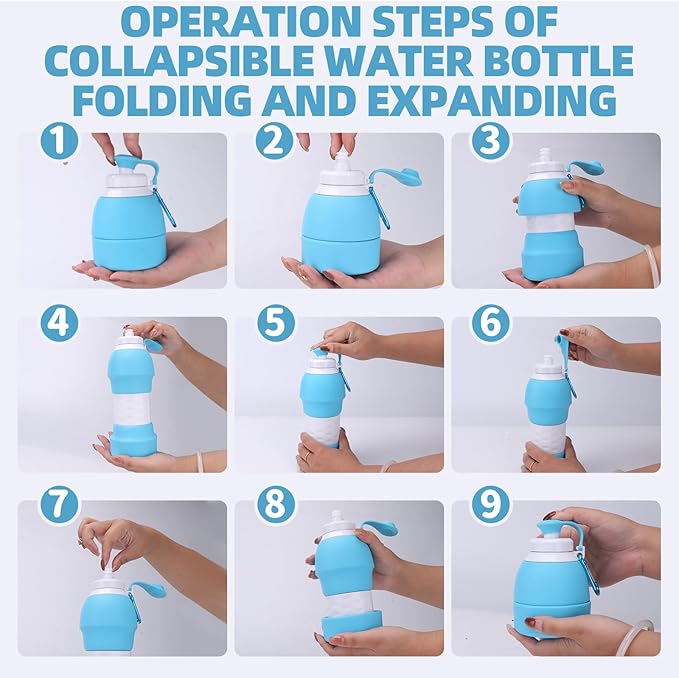 OPERATION STEPS OF COLLAPSIBLE WATER BOTTLE FOLDING AND EXPANDING

1

2

3

4

5

6

7

8

9