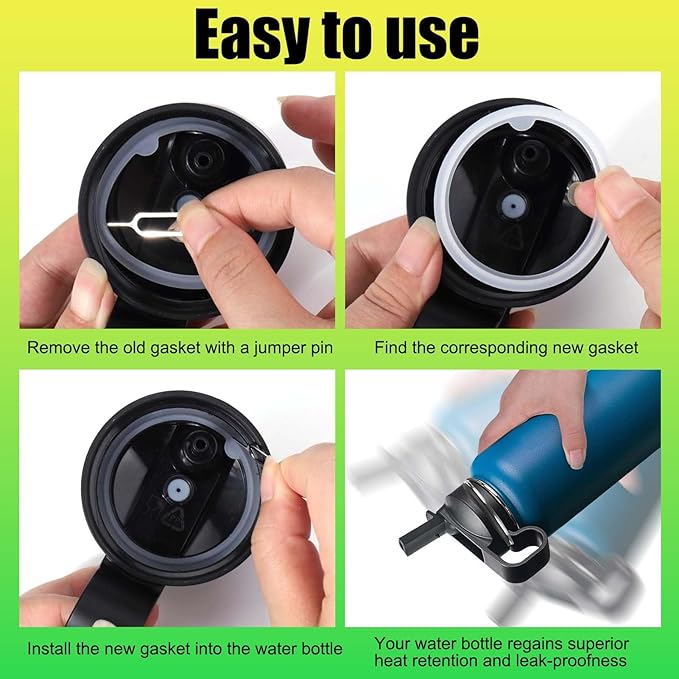 Easy to use

Remove the old gasket with a jumper pin

Find the corresponding new gasket

Install the new gasket into the water bottle

Your water bottle regains superior heat retention and leak-proofness