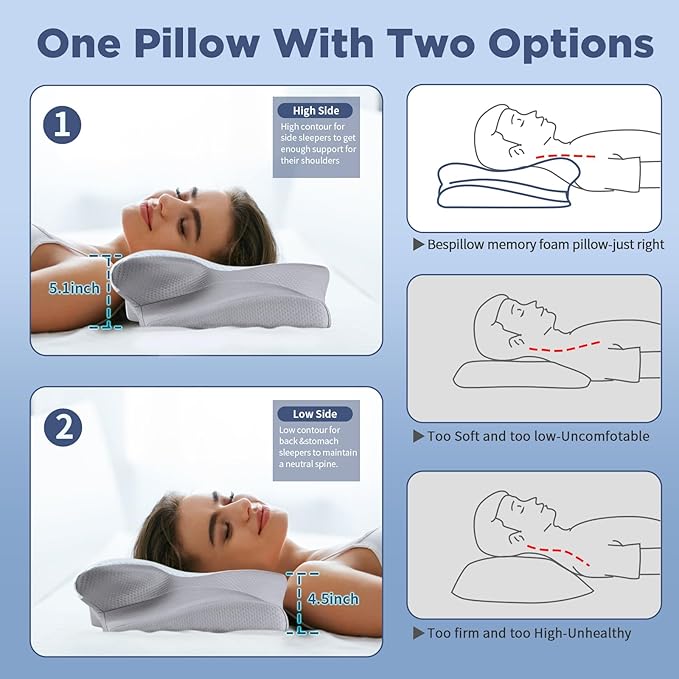 One Pillow With Two Options

1

High Side
High contour for side sleepers to get enough support for their shoulders

5.1inch

2

Low Side
Low contour for back &stomach sleepers to maintain a neutral spine.

4.5inch

▶ Bespillow memory foam pillow-just right

▶ Too Soft and too low-Uncomfotable

▶ Too firm and too High-Unhealthy