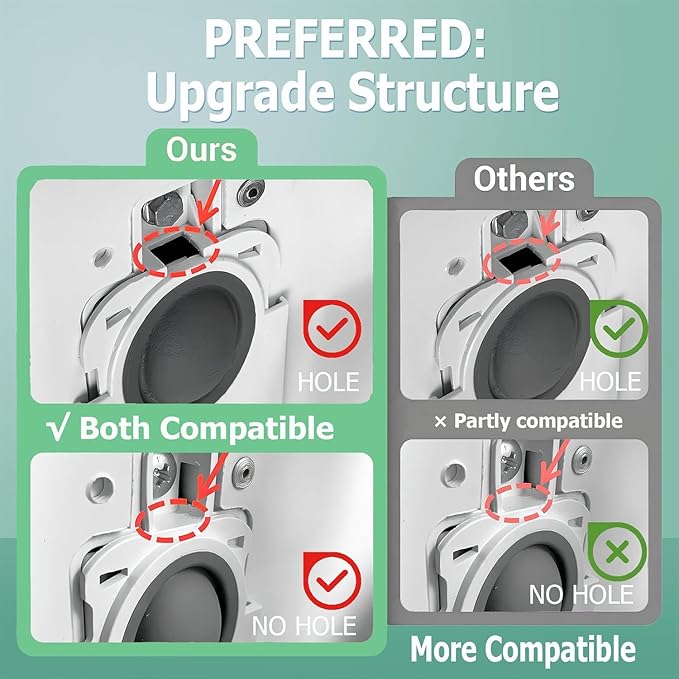 PREFERRED:
Upgrade Structure

Ours

HOLE

√ Both Compatible

NO HOLE

Others

HOLE

× Partly compatible

NO HOLE

More Compatible