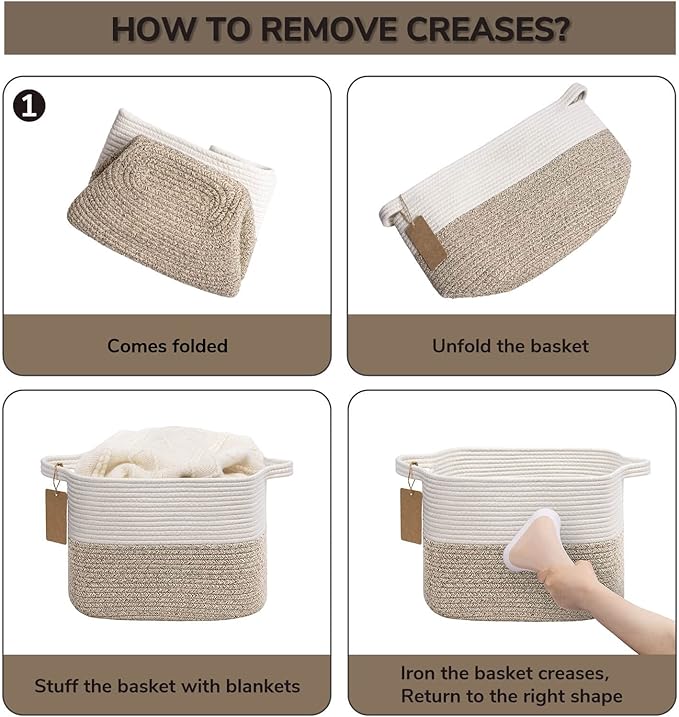 HOW TO REMOVE CREASES?

1

Comes folded

Unfold the basket

Stuff the basket with blankets

Iron the basket creases, Return to the right shape