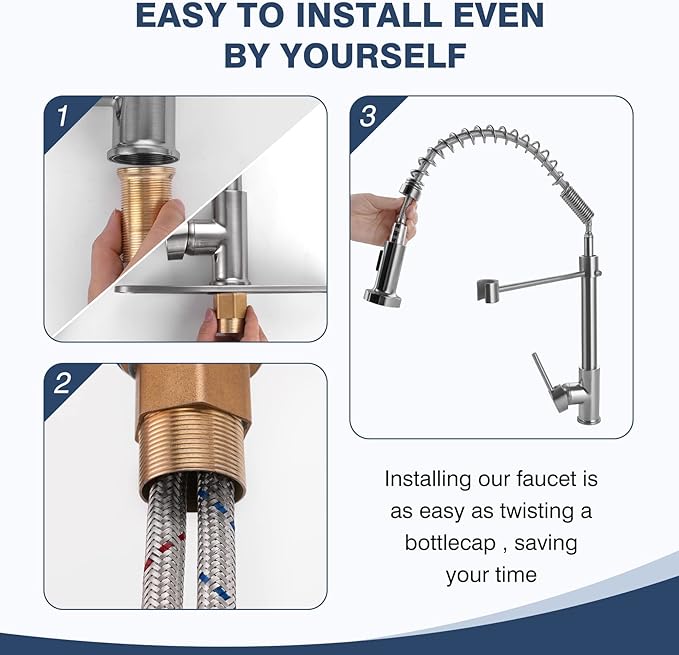 EASY TO INSTALL EVEN BY YOURSELF

1

2

3

Installing our faucet is as easy as twisting a bottlecap , saving your time