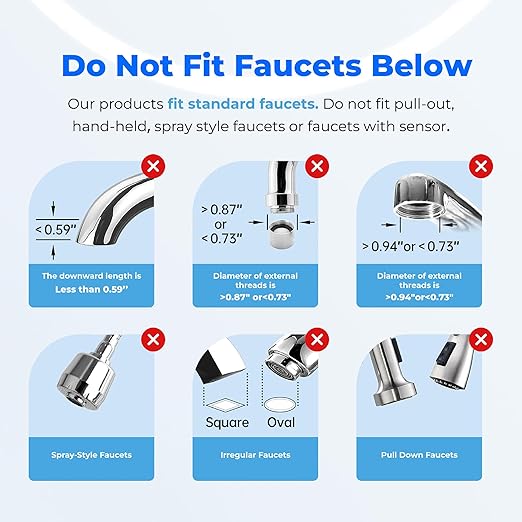 Do Not Fit Faucets Below

Our products fit standard faucets. Do not fit pull-out, hand-held, spray style faucets or faucets with sensor.

< 0.59"

The downward length is Less than 0.59"

> 0.87" or < 0.73"

Diameter of external threads is >0.87" or<0.73"

> 0.94"or < 0.73"

Diameter of external threads is >0.94"or<0.73"

Spray-Style Faucets

Square Oval

Irregular Faucets

Pull Down Faucets