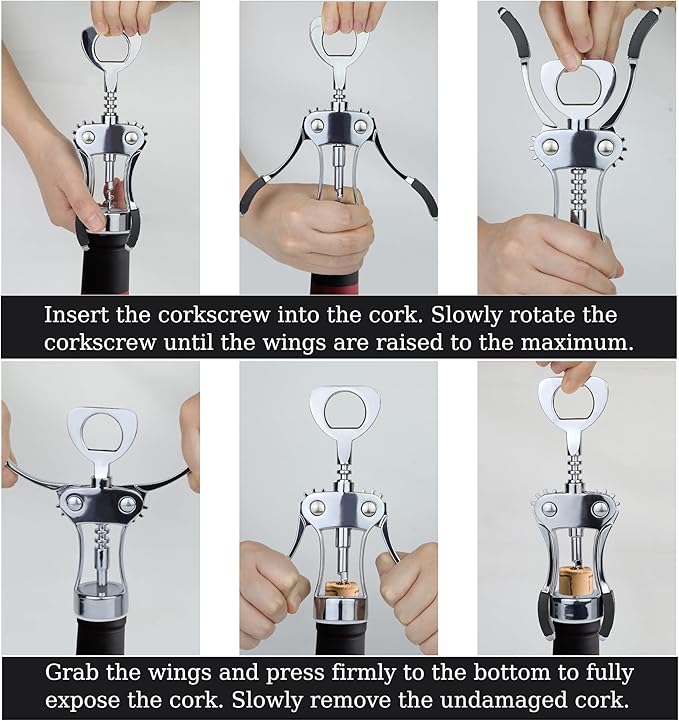 Insert the corkscrew into the cork. Slowly rotate the corkscrew until the wings are raised to the maximum.

Grab the wings and press firmly to the bottom to fully expose the cork. Slowly remove the undamaged cork.