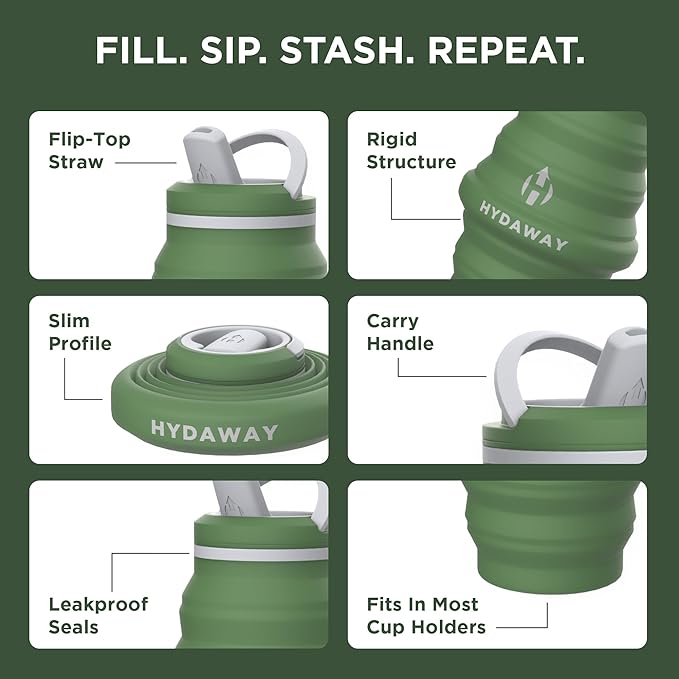 FILL. SIP. STASH. REPEAT.

Flip-Top Straw

Rigid Structure

HYDAWAY

Slim Profile

HYDAWAY

Carry Handle

Leakproof Seals

Fits In Most Cup Holders