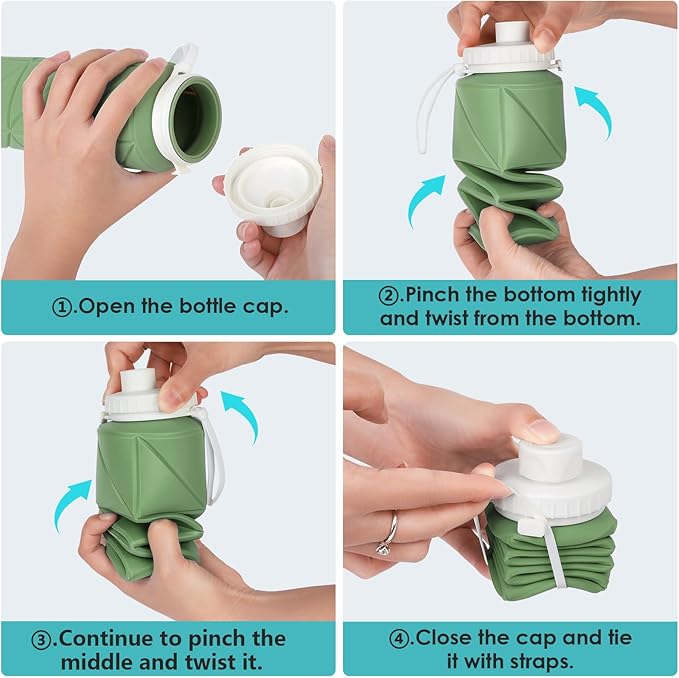 ①.Open the bottle cap.

②.Pinch the bottom tightly and twist from the bottom.

③.Continue to pinch the middle and twist it.

④.Close the cap and tie it with straps.