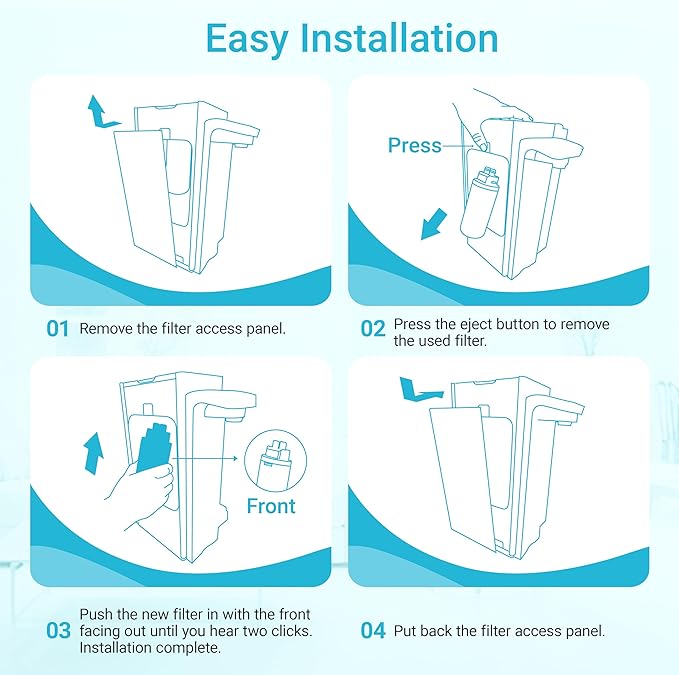 Easy Installation

01 Remove the filter access panel.

Press

02 Press the eject button to remove the used filter.

Front

03 Push the new filter in with the front facing out until you hear two clicks. Installation complete.

04 Put back the filter access panel.