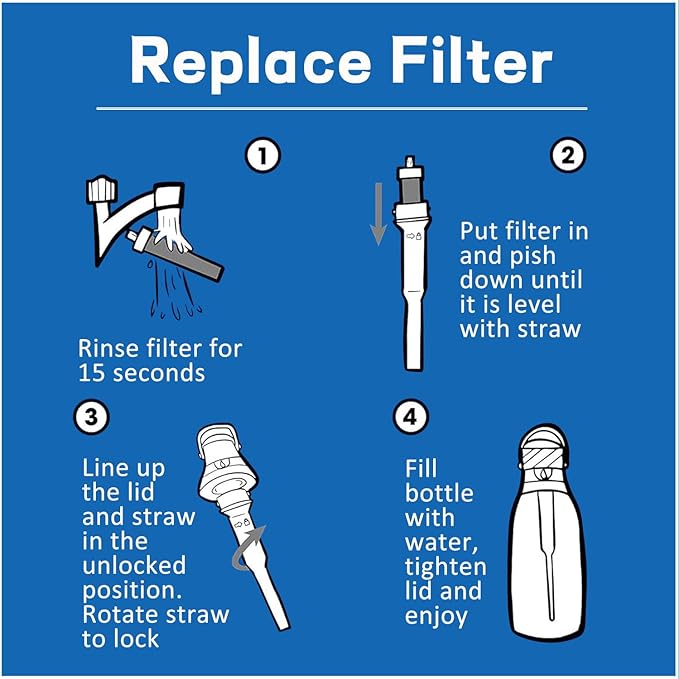 Replace Filter

1

Rinse filter for 15 seconds

2

Put filter in and pish down until it is level with straw

3

Line up the lid and straw in the unlocked position. Rotate straw to lock

4

Fill bottle with water, tighten lid and enjoy