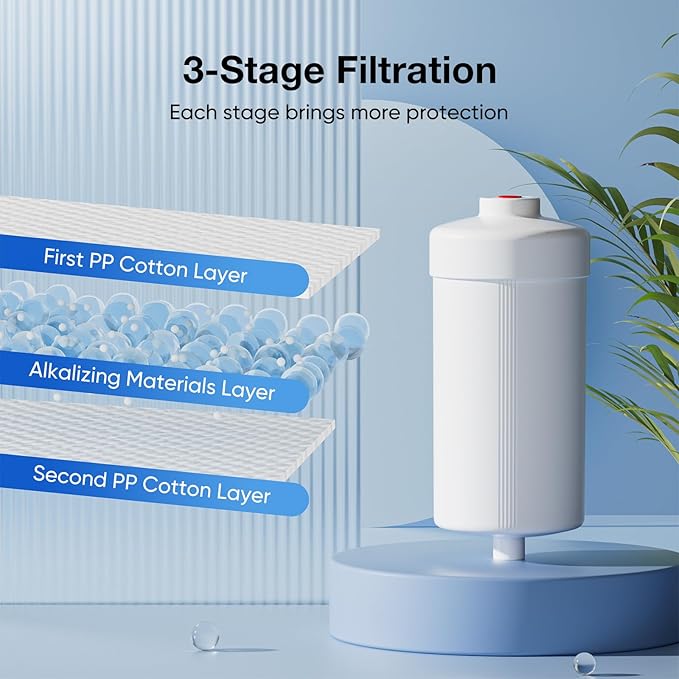 3-Stage Filtration
Each stage brings more protection

First PP Cotton Layer

Alkalizing Materials Layer

Second PP Cotton Layer