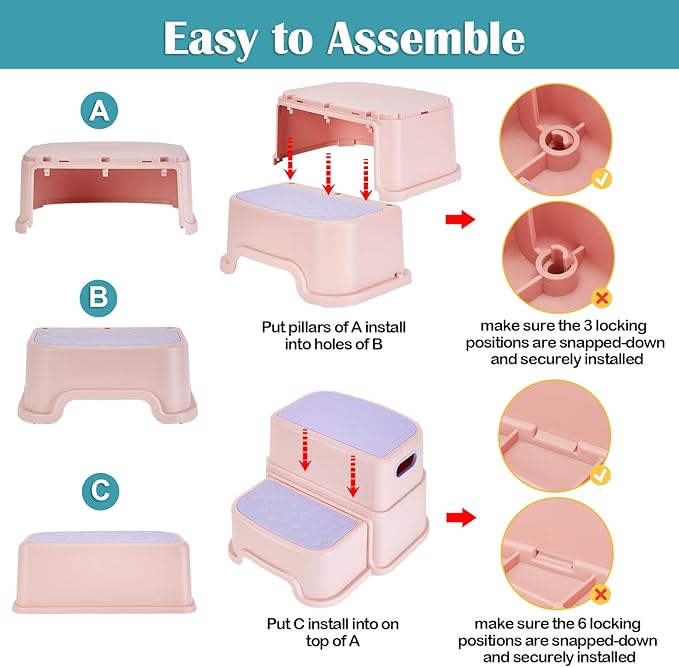 Easy to Assemble

A

B

C

Put pillars of A install into holes of B

make sure the 3 locking positions are snapped-down and securely installed

Put C install into on top of A

make sure the 6 locking positions are snapped-down and securely installed