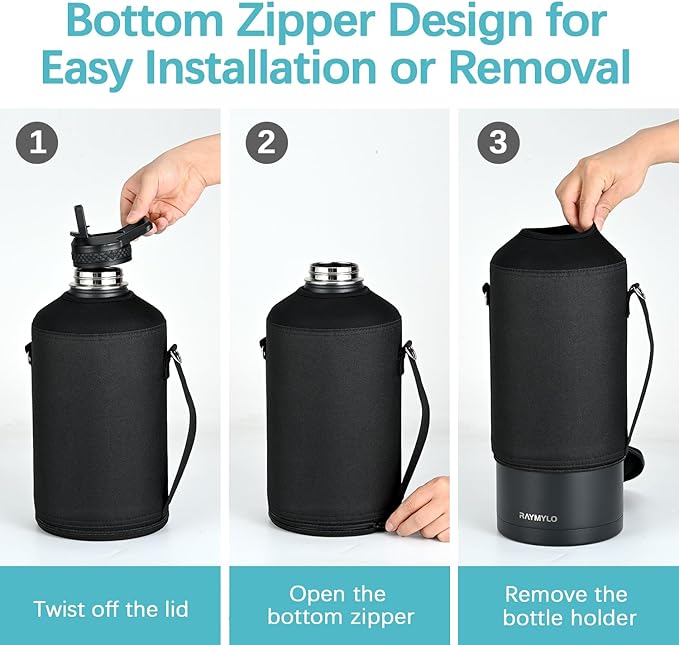 Bottom Zipper Design for Easy Installation or Removal

1

Twist off the lid

2

Open the bottom zipper

3

RAYMYLO

Remove the bottle holder