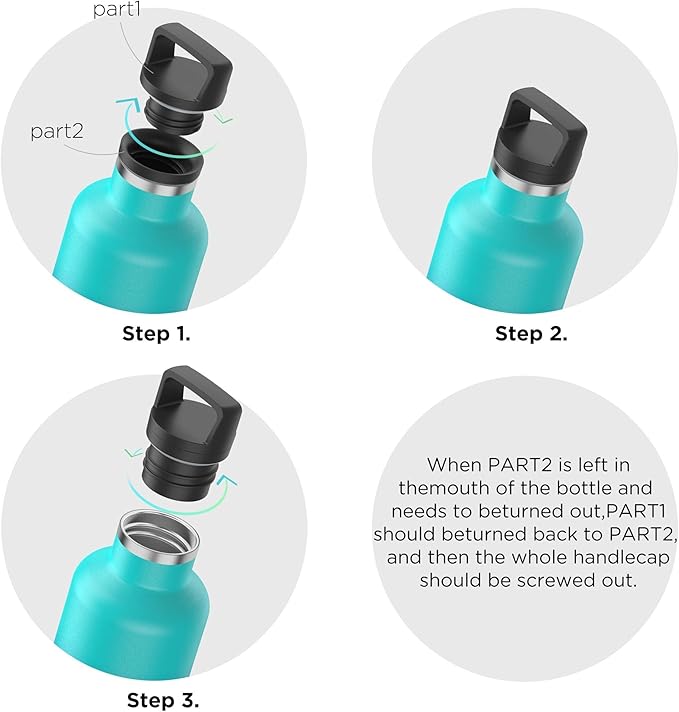 part1

part2

Step 1.

Step 2.

Step 3.

When PART2 is left in themouth of the bottle and needs to beturned out,PART1 should beturned back to PART2, and then the whole handlecap should be screwed out.