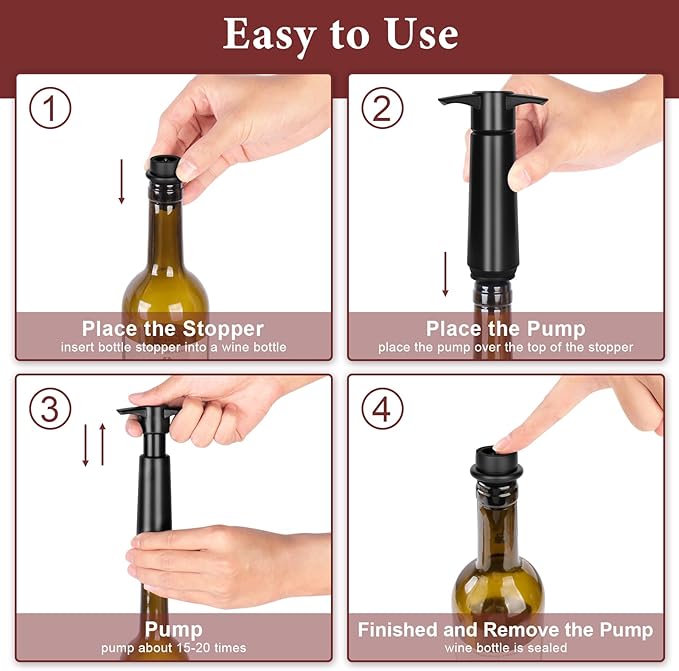 Easy to Use

1

Place the Stopper
insert bottle stopper into a wine bottle

2

Place the Pump
place the pump over the top of the stopper

3

Pump
pump about 15-20 times

4

Finished and Remove the Pump
wine bottle is sealed