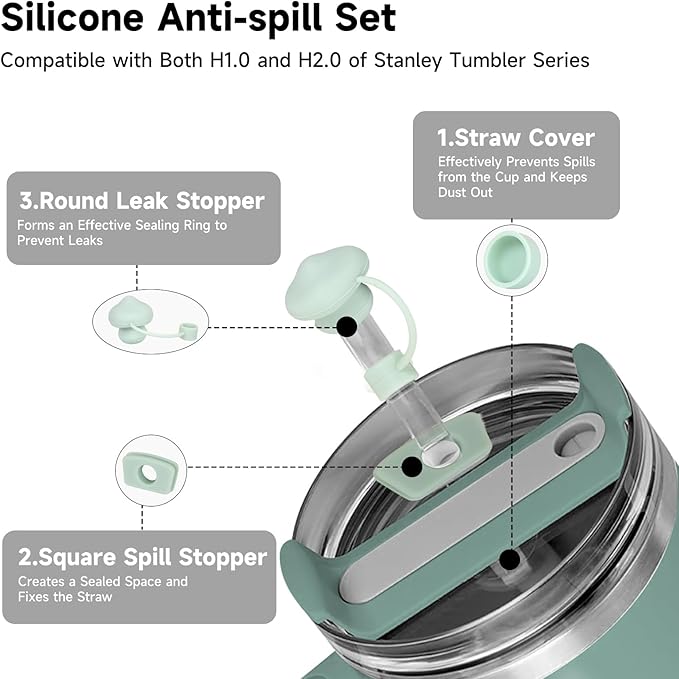 Silicone Anti-spill Set

Compatible with Both H1.0 and H2.0 of Stanley Tumbler Series

1.Straw Cover
Effectively Prevents Spills from the Cup and Keeps Dust Out

3.Round Leak Stopper
Forms an Effective Sealing Ring to Prevent Leaks

2.Square Spill Stopper
Creates a Sealed Space and Fixes the Straw