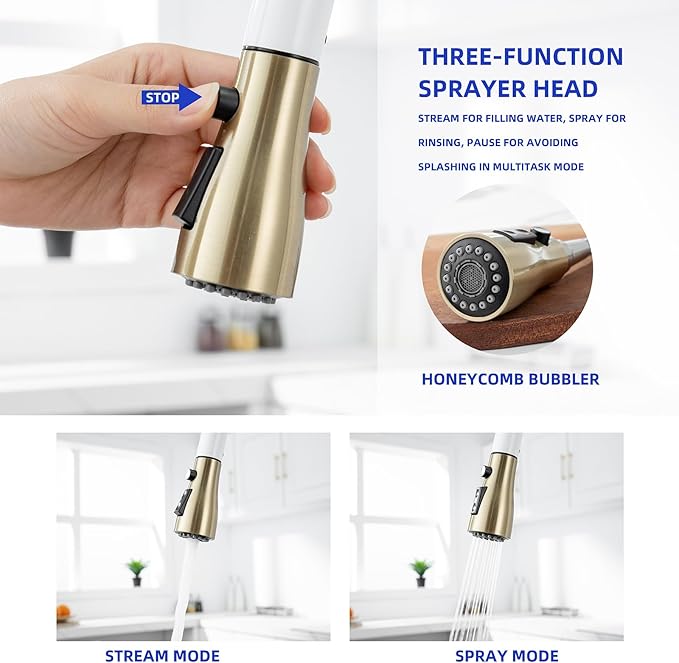 STOP

THREE-FUNCTION SPRAYER HEAD

STREAM FOR FILLING WATER, SPRAY FOR RINSING, PAUSE FOR AVOIDING SPLASHING IN MULTITASK MODE

HONEYCOMB BUBBLER

STREAM MODE

SPRAY MODE