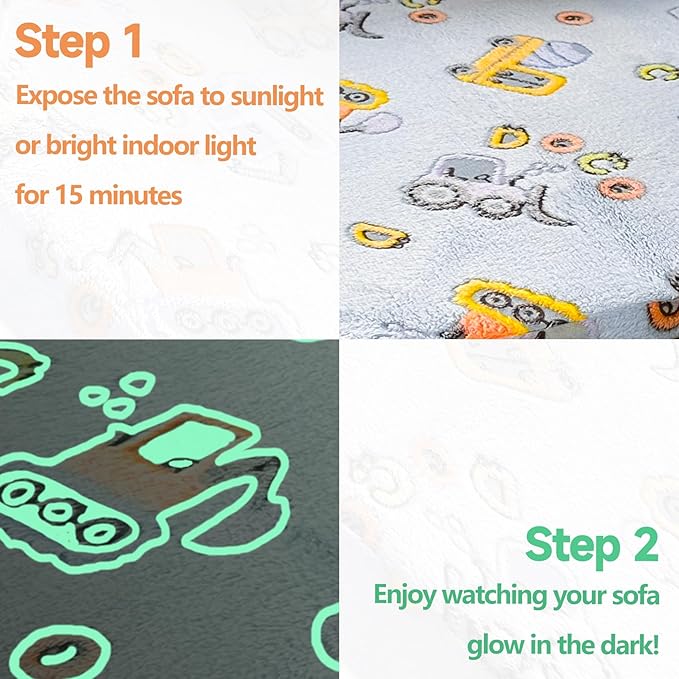 Step 1

Expose the sofa to sunlight or bright indoor light for 15 minutes

Step 2

Enjoy watching your sofa glow in the dark!