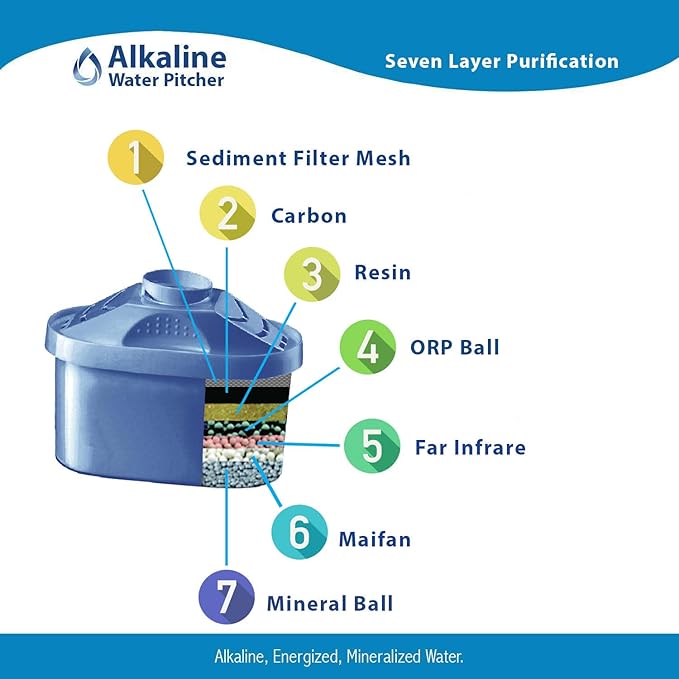 Alkaline
Water Pitcher

Seven Layer Purification

1 Sediment Filter Mesh

2 Carbon

3 Resin

4 ORP Ball

5 Far Infrare

6 Maifan

7 Mineral Ball

Alkaline, Energized, Mineralized Water.