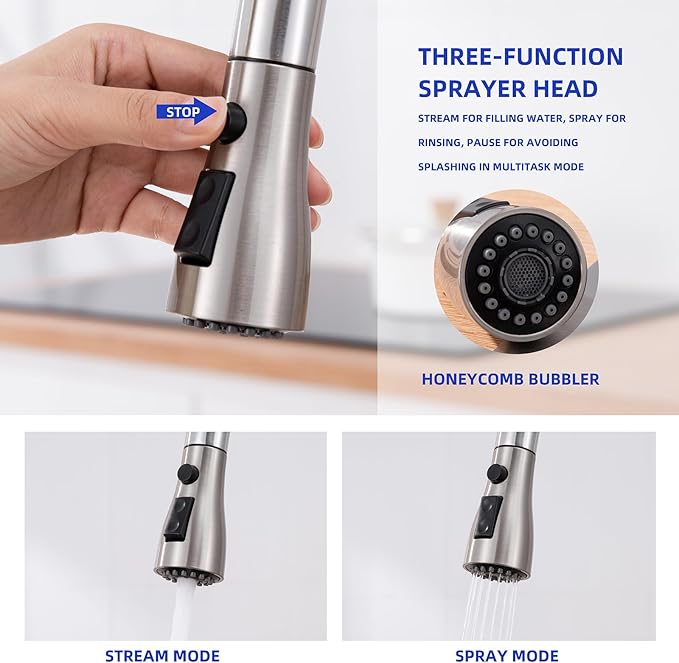 STOP

THREE-FUNCTION SPRAYER HEAD

STREAM FOR FILLING WATER, SPRAY FOR RINSING, PAUSE FOR AVOIDING SPLASHING IN MULTITASK MODE

HONEYCOMB BUBBLER

STREAM MODE

SPRAY MODE