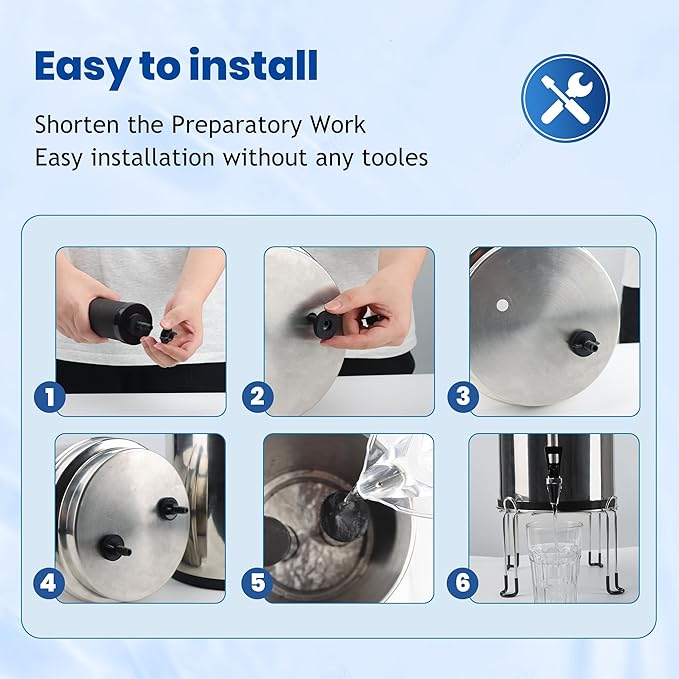 Easy to install

Shorten the Preparatory Work
Easy installation without any tooles

1

2

3

4

5

6