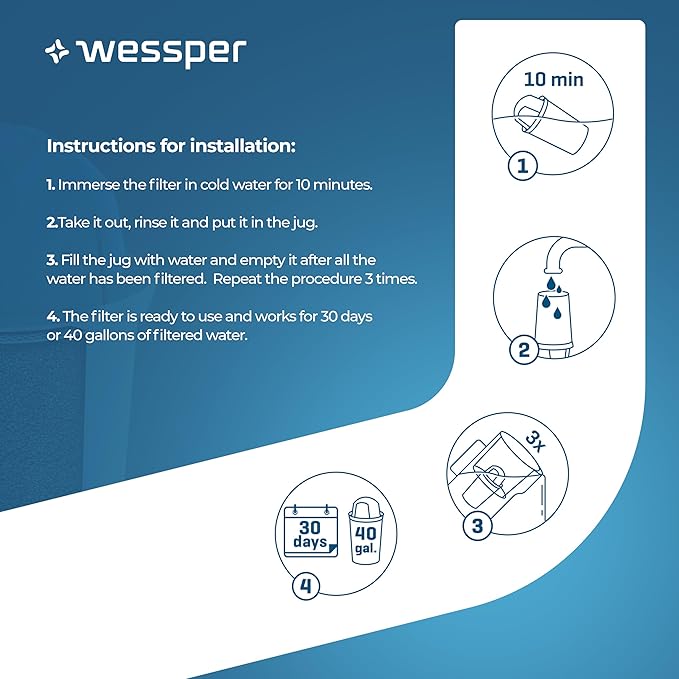 wessper

Instructions for installation:

1. Immerse the filter in cold water for 10 minutes.

2.Take it out, rinse it and put it in the jug.

3. Fill the jug with water and empty it after all the water has been filtered. Repeat the procedure 3 times.

4. The filter is ready to use and works for 30 days or 40 gallons of filtered water.

10 min

1

2

3x

3

30 days

40 gal.

4