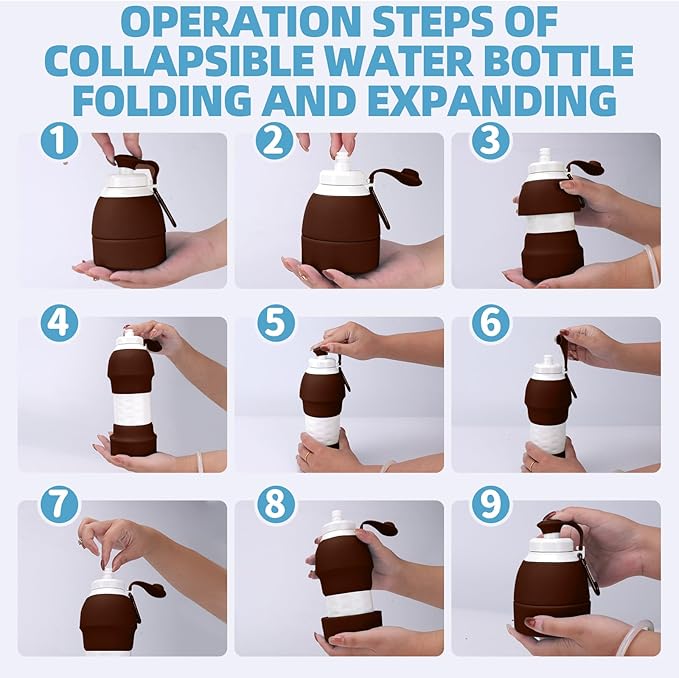 OPERATION STEPS OF COLLAPSIBLE WATER BOTTLE FOLDING AND EXPANDING

1

2

3

4

5

6

7

8

9