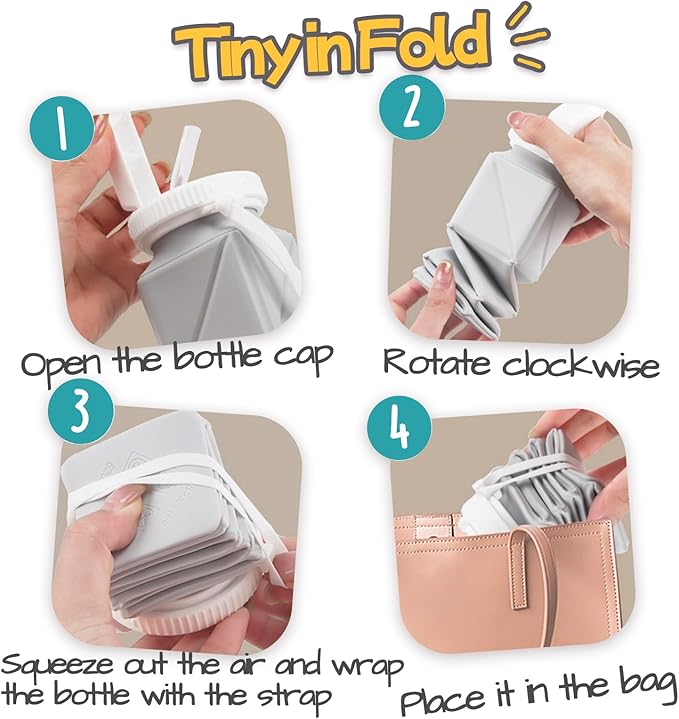 TinyinFold

1

Open the bottle cap

2

Rotate clockwise

3

Squeeze out the air and wrap the bottle with the strap

4

Place it in the bag