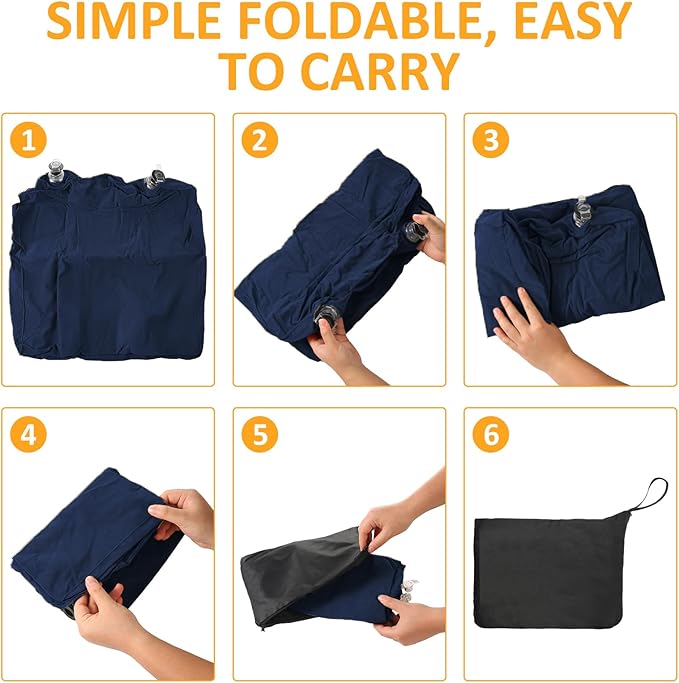 SIMPLE FOLDABLE, EASY TO CARRY

1

2

3

4

5

6