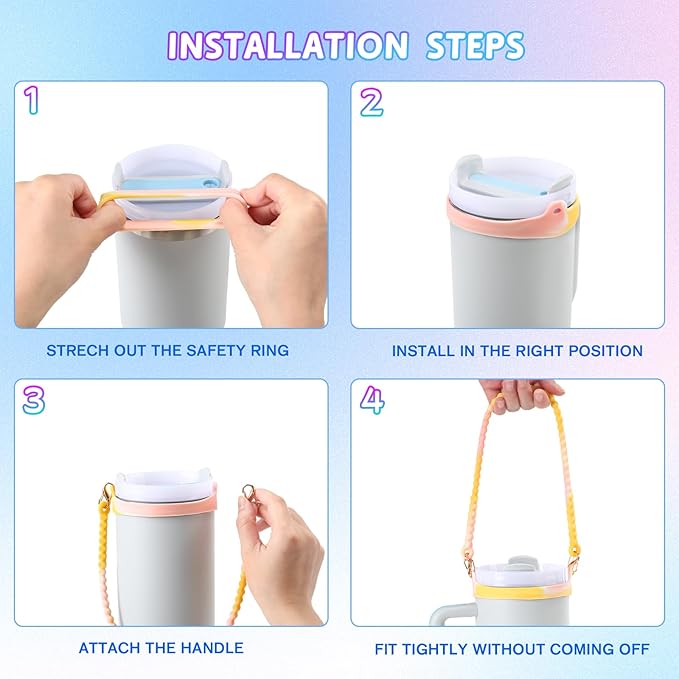 INSTALLATION STEPS

1

STRECH OUT THE SAFETY RING

2

INSTALL IN THE RIGHT POSITION

3

ATTACH THE HANDLE

4

FIT TIGHTLY WITHOUT COMING OFF