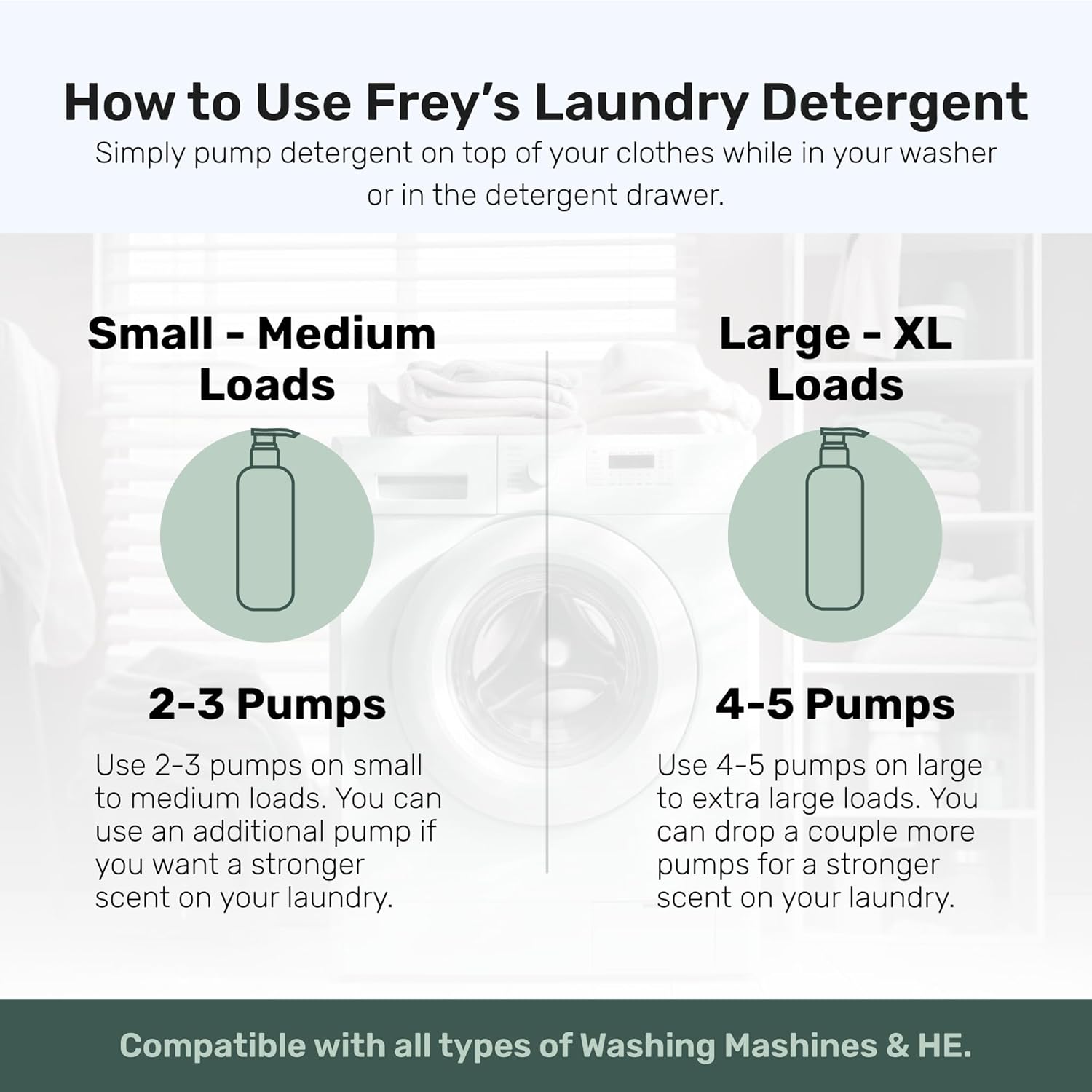 How to Use Frey's Laundry Detergent
Simply pump detergent on top of your clothes while in your washer or in the detergent drawer.

Small - Medium Loads

2-3 Pumps

Use 2-3 pumps on small to medium loads. You can use an additional pump if you want a stronger scent on your laundry.

Large - XL Loads

4-5 Pumps

Use 4-5 pumps on large to extra large loads. You can drop a couple more pumps for a stronger scent on your laundry.

Compatible with all types of Washing Mashines & HE.