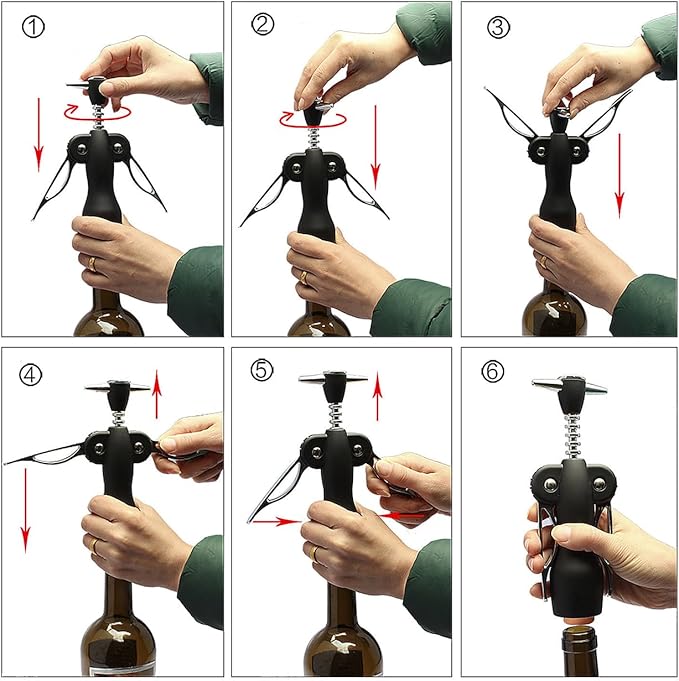 ①
②
③
④
⑤
⑥