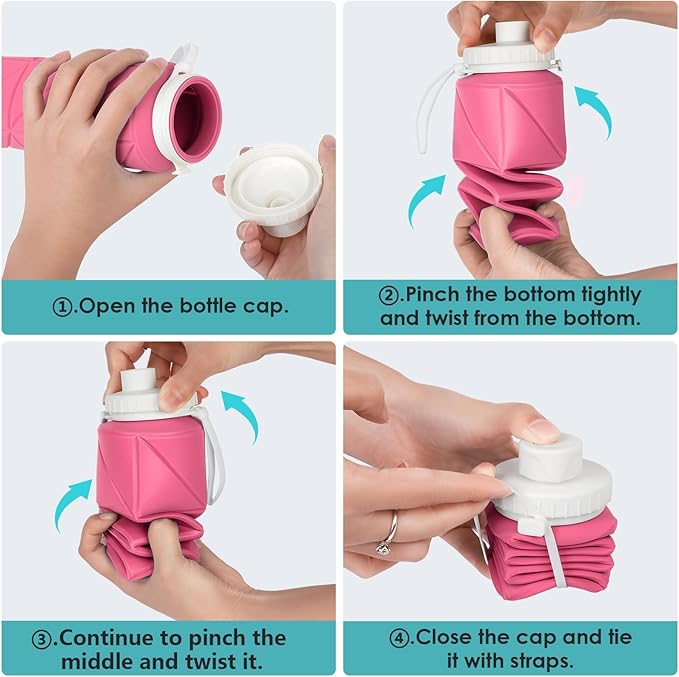 ①.Open the bottle cap.

②.Pinch the bottom tightly and twist from the bottom.

③.Continue to pinch the middle and twist it.

④.Close the cap and tie it with straps.