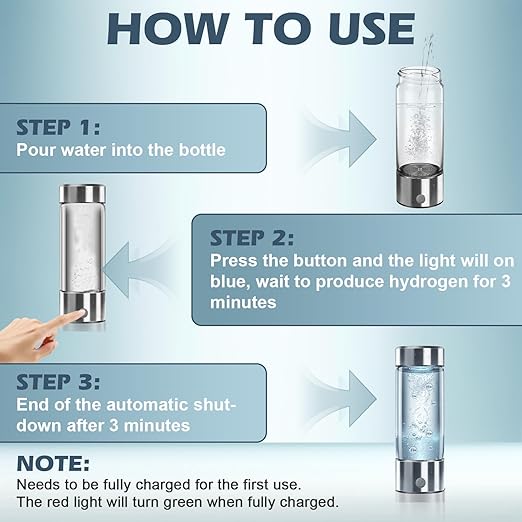 HOW TO USE

STEP 1:
Pour water into the bottle

STEP 2:
Press the button and the light will on blue, wait to produce hydrogen for 3 minutes

STEP 3:
End of the automatic shutdown after 3 minutes

NOTE:
Needs to be fully charged for the first use.
The red light will turn green when fully charged.