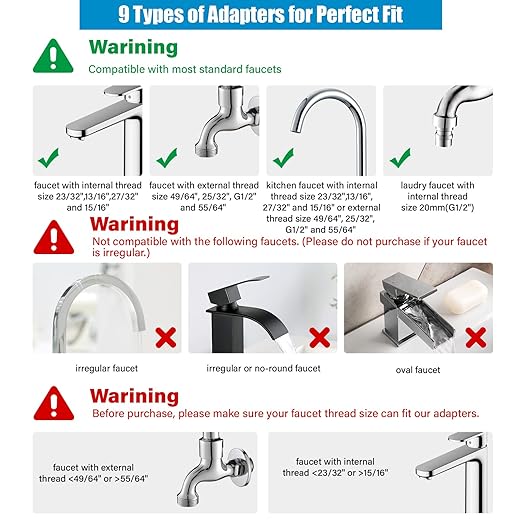 9 Types of Adapters for Perfect Fit

Warining

Compatible with most standard faucets

faucet with internal thread size 23/32",13/16",27/32" and 15/16"

faucet with external thread size 49/64", 25/32", G1/2" and 55/64"

kitchen faucet with internal thread size 23/32",13/16", 27/32" and 15/16" or external thread size 49/64", 25/32", G1/2" and 55/64"

laudry faucet with internal thread size 20mm(G1/2")

Warining

Not compatible with the following faucets. (Please do not purchase if your faucet is irregular.)

irregular faucet

irregular or no-round faucet

oval faucet

Warining

Before purchase, please make sure your faucet thread size can fit our adapters.

faucet with external thread <49/64" or >55/64"

faucet with internal thread <23/32" or >15/16"