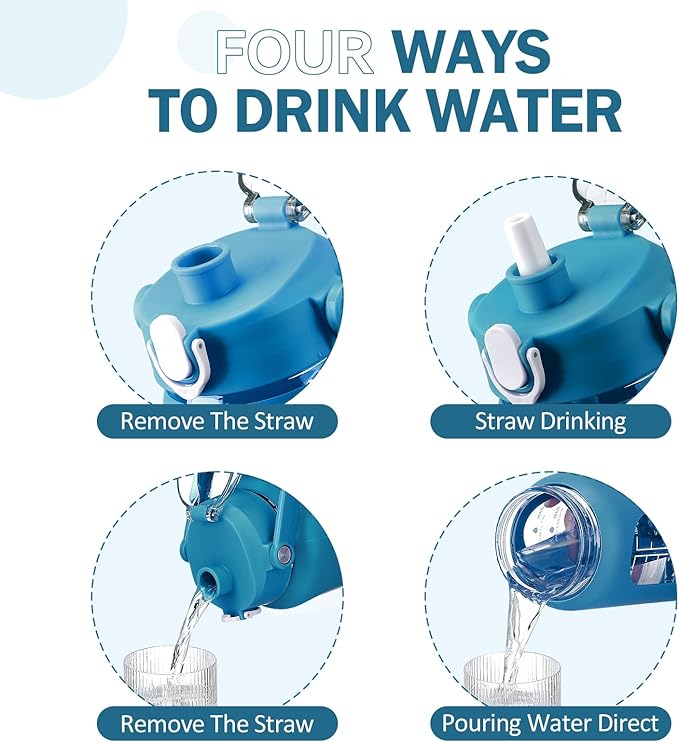 FOUR WAYS TO DRINK WATER

Remove The Straw

Straw Drinking

Remove The Straw

Pouring Water Direct