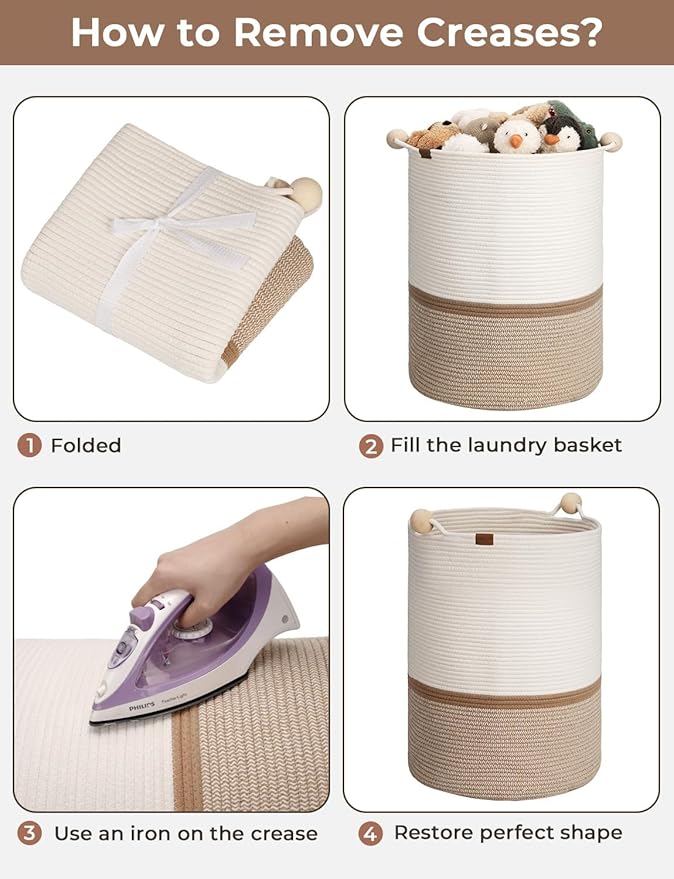 How to Remove Creases?

1 Folded

2 Fill the laundry basket

PHILIPS FeatherLight

3 Use an iron on the crease

4 Restore perfect shape