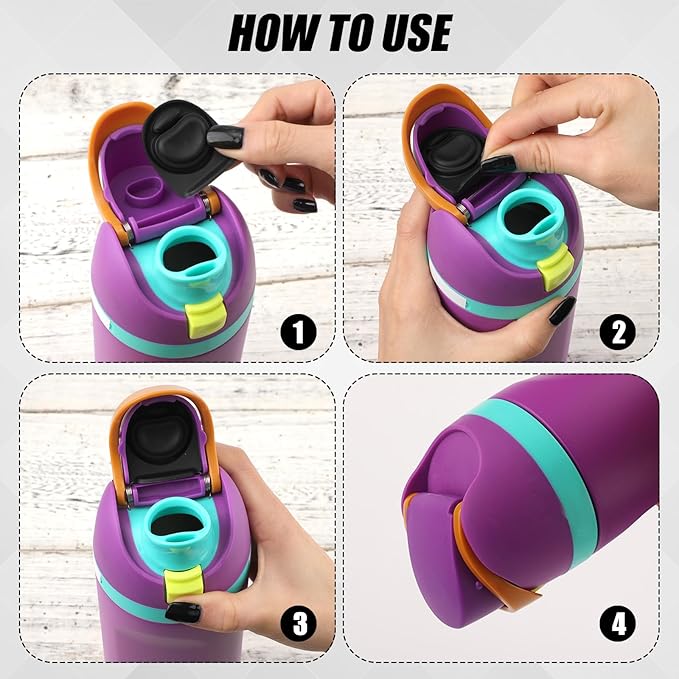 HOW TO USE

1

2

3

4