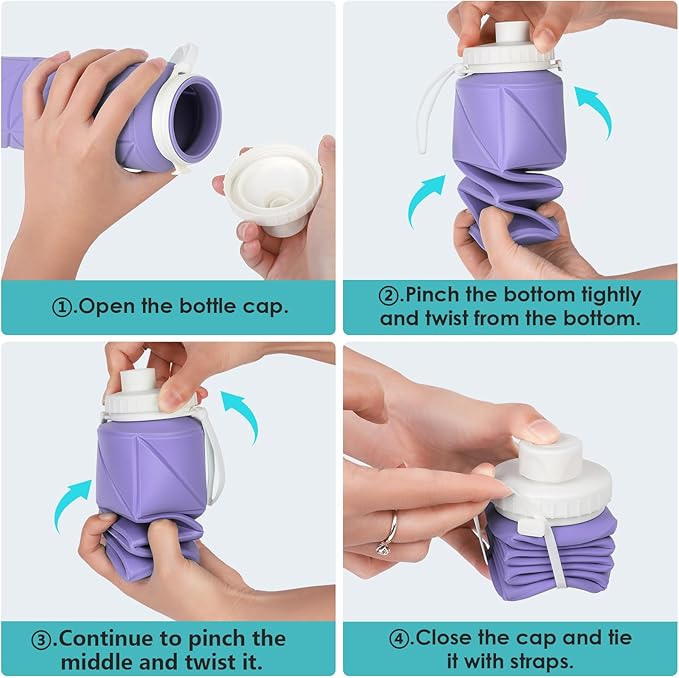 ①.Open the bottle cap.

②.Pinch the bottom tightly and twist from the bottom.

③.Continue to pinch the middle and twist it.

④.Close the cap and tie it with straps.