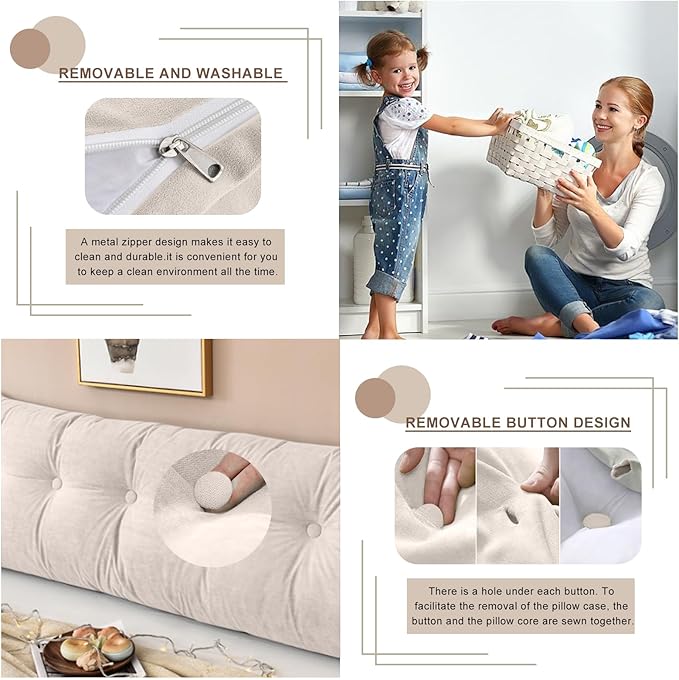 REMOVABLE AND WASHABLE

A metal zipper design makes it easy to clean and durable.it is convenient for you to keep a clean environment all the time.

REMOVABLE BUTTON DESIGN

There is a hole under each button. To facilitate the removal of the pillow case, the button and the pillow core are sewn together.