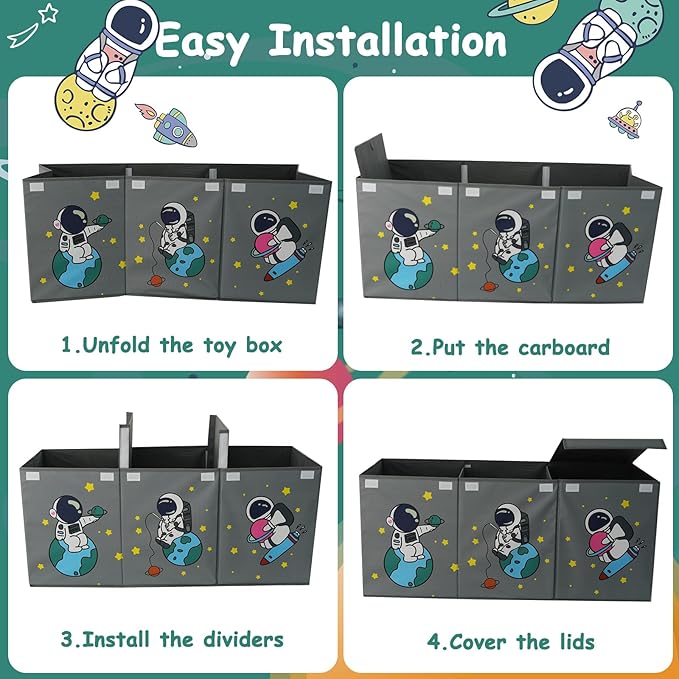 Easy Installation

1.Unfold the toy box

2.Put the carboard

3.Install the dividers

4.Cover the lids