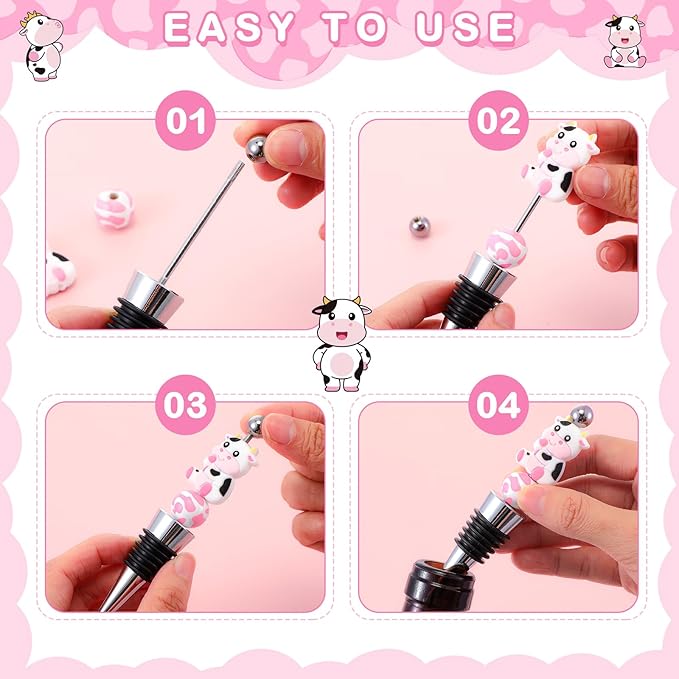 EASY TO USE

01

02

03

04