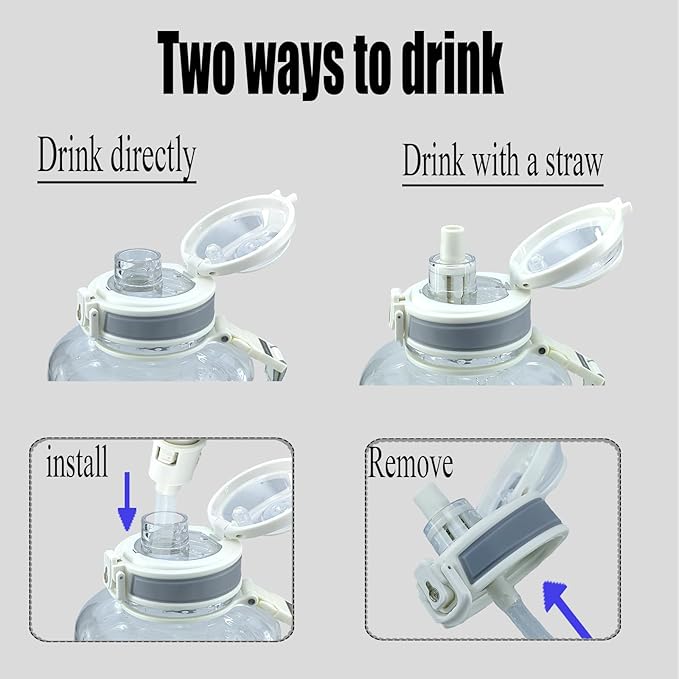 Two ways to drink

Drink directly

Drink with a straw

install

Remove