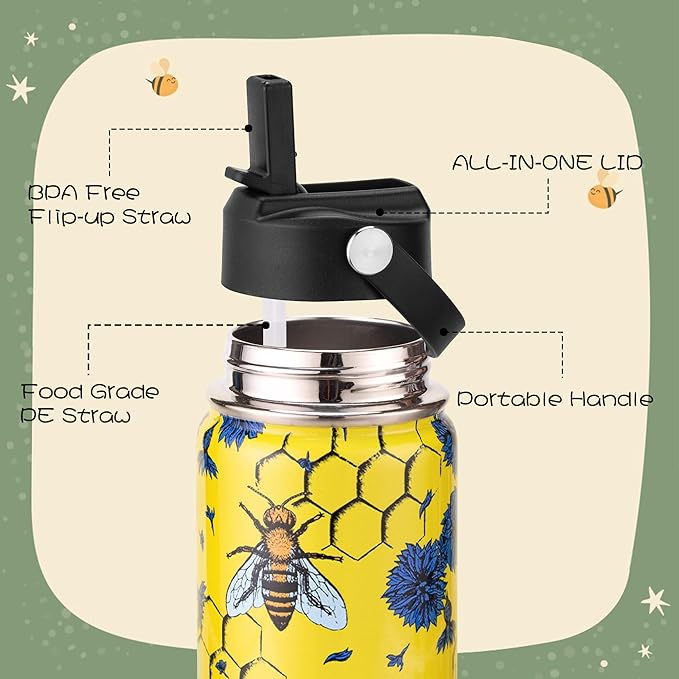 BPA Free Flip-up Straw

ALL-IN-ONE LID

Food Grade PE Straw

Portable Handle