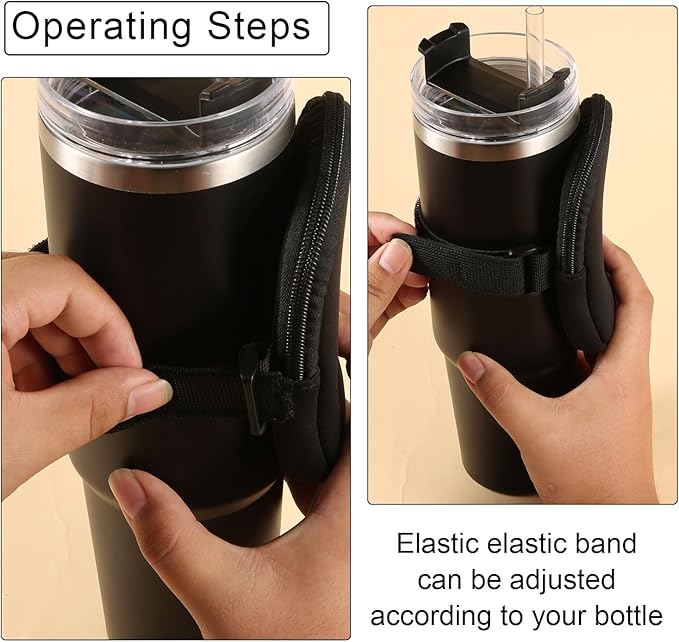 Operating Steps

Elastic elastic band can be adjusted according to your bottle