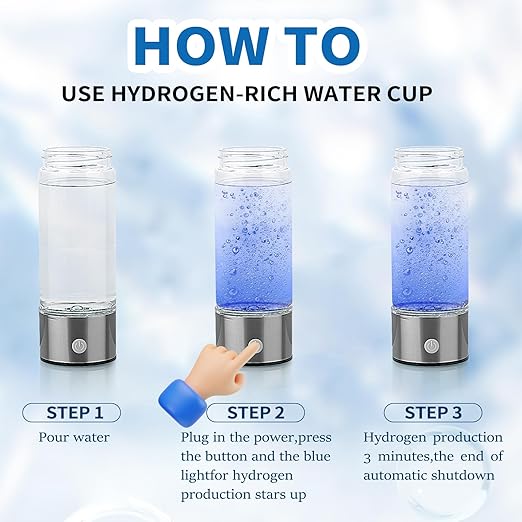 HOW TO

USE HYDROGEN-RICH WATER CUP

STEP 1

Pour water

STEP 2

Plug in the power,press the button and the blue lightfor hydrogen production stars up

STEP 3

Hydrogen production 3 minutes,the end of automatic shutdown