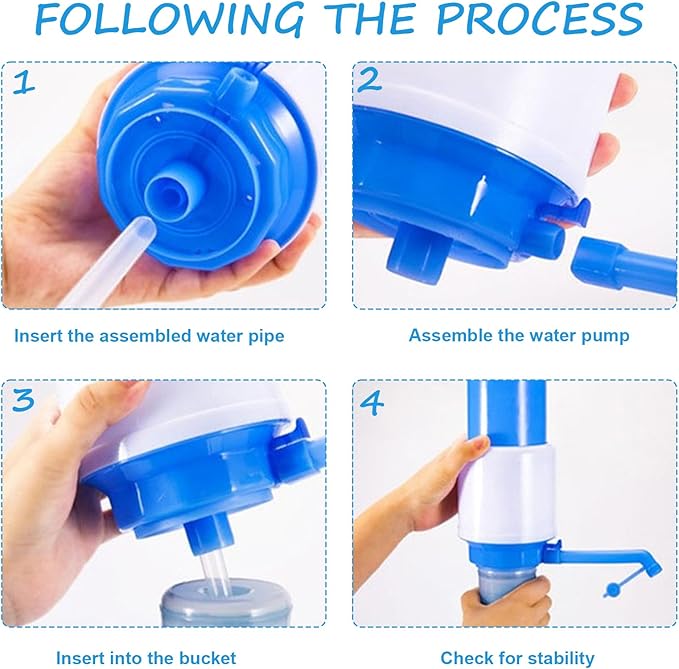 FOLLOWING THE PROCESS

1

Insert the assembled water pipe

2

Assemble the water pump

3

Insert into the bucket

4

Check for stability