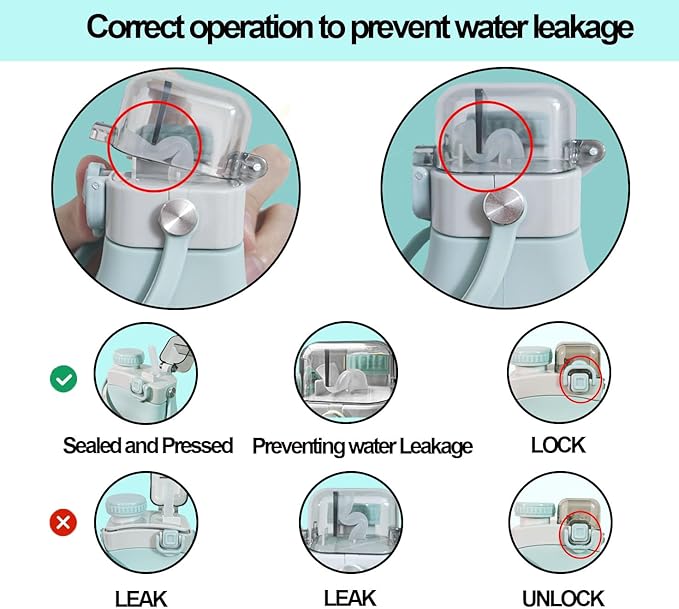 Correct operation to prevent water leakage

Sealed and Pressed

Preventing water Leakage

LOCK

LEAK

LEAK

UNLOCK