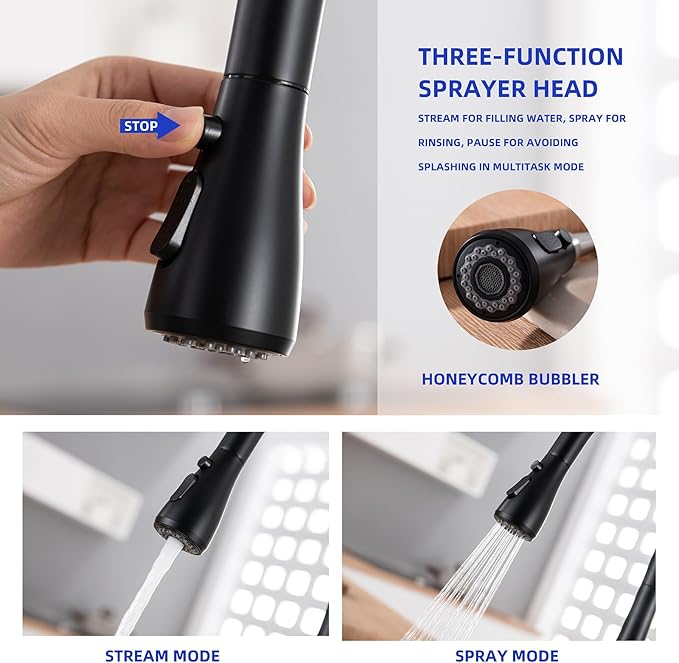 STOP

THREE-FUNCTION SPRAYER HEAD

STREAM FOR FILLING WATER, SPRAY FOR RINSING, PAUSE FOR AVOIDING SPLASHING IN MULTITASK MODE

HONEYCOMB BUBBLER

STREAM MODE

SPRAY MODE