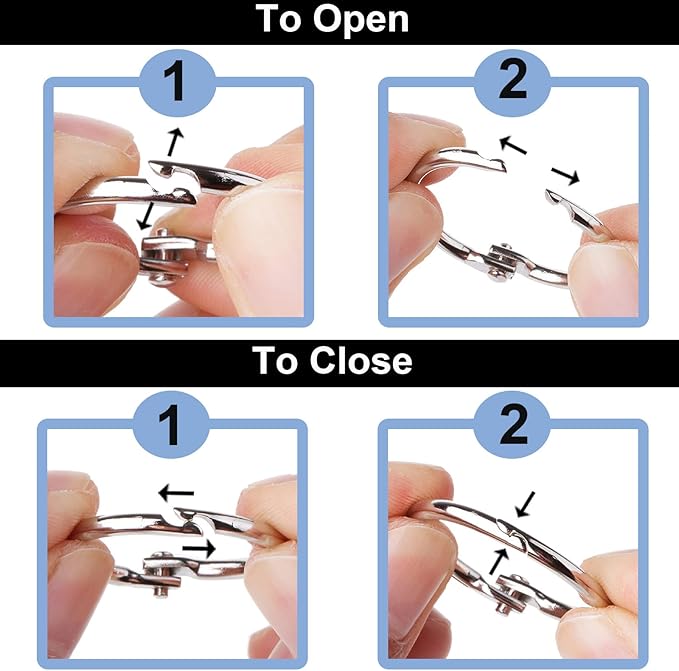 To Open

1

2

To Close

1

2