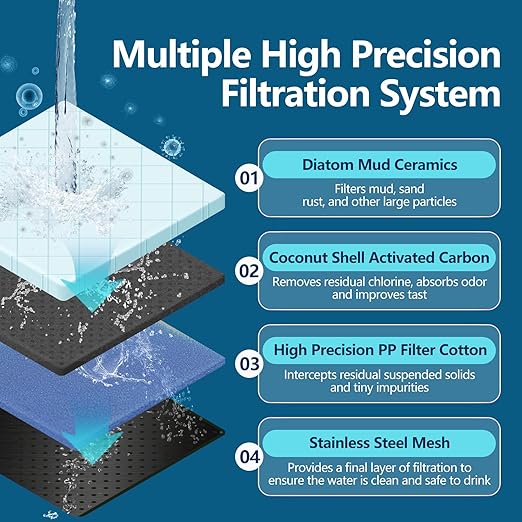 Multiple High Precision Filtration System

01
Diatom Mud Ceramics
Filters mud, sand rust, and other large particles

02
Coconut Shell Activated Carbon
Removes residual chlorine, absorbs odor and improves tast

03
High Precision PP Filter Cotton
Intercepts residual suspended solids and tiny impurities

04
Stainless Steel Mesh
Provides a final layer of filtration to ensure the water is clean and safe to drink