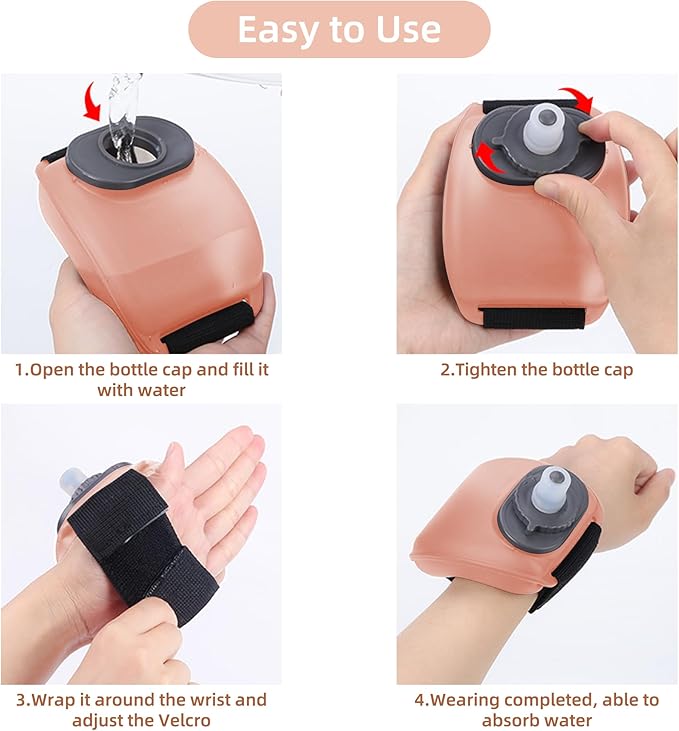 Easy to Use

1.Open the bottle cap and fill it with water

2.Tighten the bottle cap

3.Wrap it around the wrist and adjust the Velcro

4.Wearing completed, able to absorb water